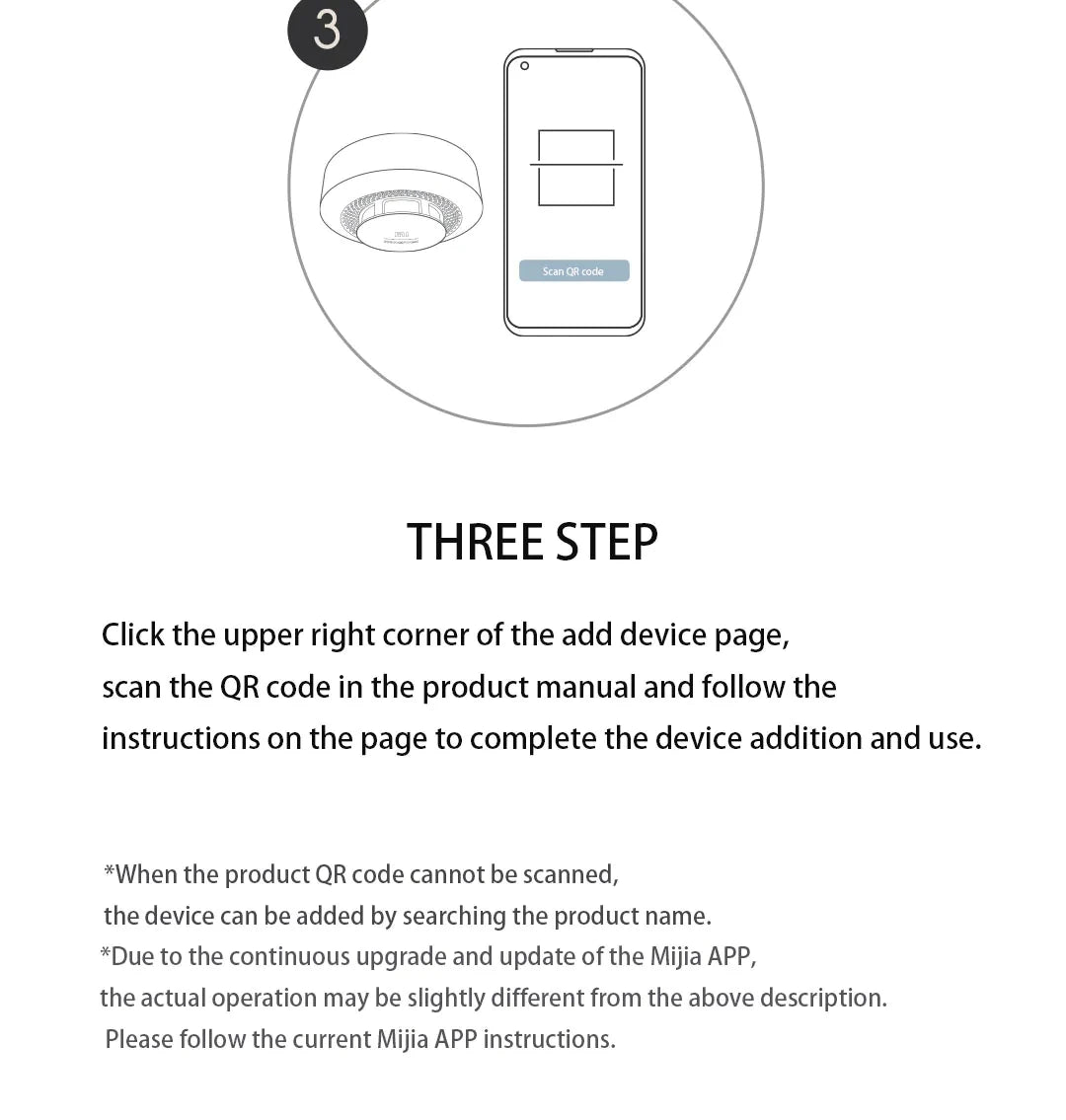 3

Scan QR code

THREE STEP

Click the upper right corner of the add device page, scan the QR code in the product manual and follow the instructions on the page to complete the device addition and use.

*When the product QR code cannot be scanned, the device can be added by searching the product name.
*Due to the continuous upgrade and update of the Mijia APP, the actual operation may be slightly different from the above description. Please follow the current Mijia APP instructions.